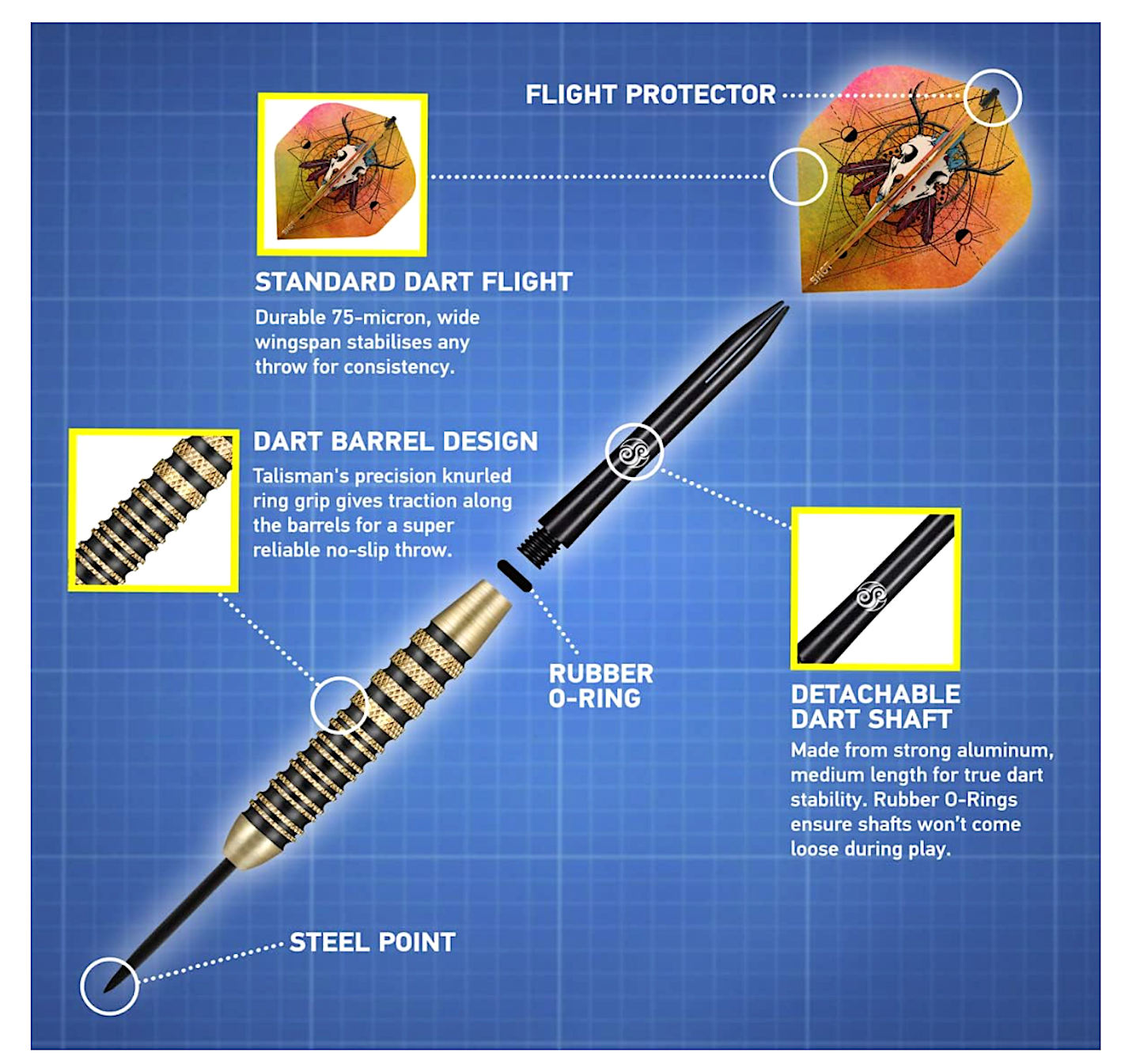 FLIGHT PROTECTOR

SHOT

SHOT

STANDARD DART FLIGHT

Durable 75-micron, wide wingspan stabilises any throw for consistency.

DART BARREL DESIGN

Talisman's precision knurled ring grip gives traction along the barrels for a super reliable no-slip throw.

RUBBER O-RING

DETACHABLE DART SHAFT

Made from strong aluminum, medium length for true dart stability. Rubber O-Rings ensure shafts won't come loose during play.

STEEL POINT