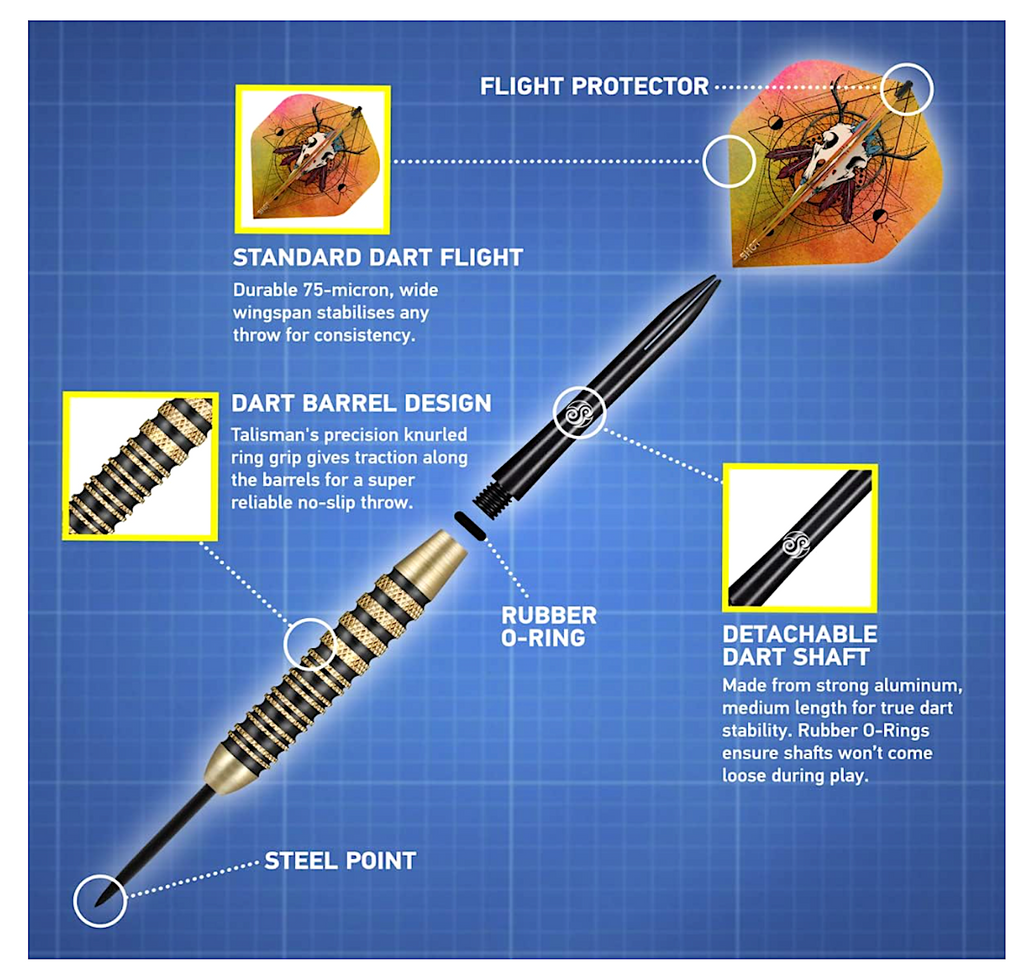 FLIGHT PROTECTOR

STANDARD DART FLIGHT
Durable 75-micron, wide wingspan stabilises any throw for consistency.

DART BARREL DESIGN
Talisman's precision knurled ring grip gives traction along the barrels for a super reliable no-slip throw.

RUBBER O-RING

DETACHABLE DART SHAFT
Made from strong aluminum, medium length for true dart stability. Rubber O-Rings ensure shafts won't come loose during play.

STEEL POINT