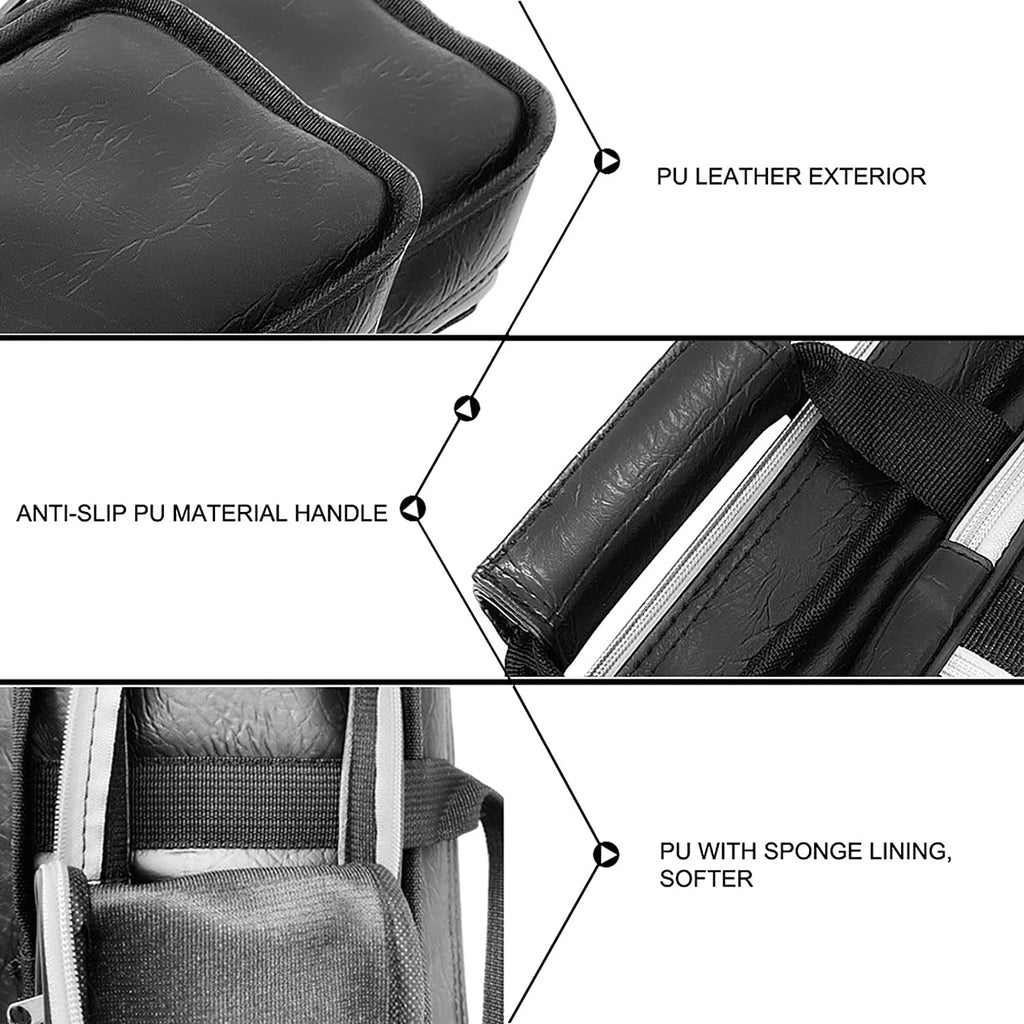 PU LEATHER EXTERIOR

ANTI-SLIP PU MATERIAL HANDLE

PU WITH SPONGE LINING, SOFTER